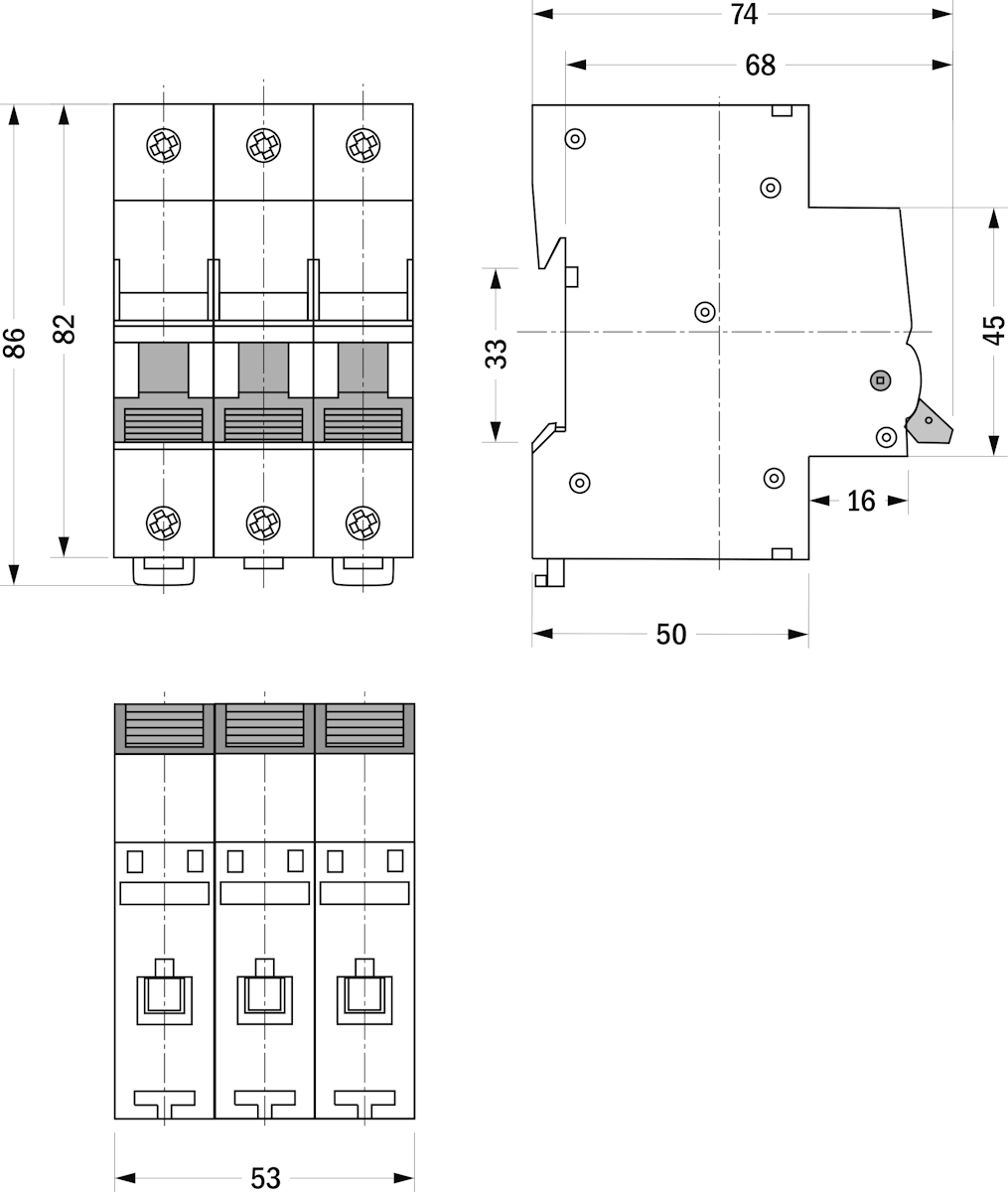 74
68
86
82
33
45
16
50
53